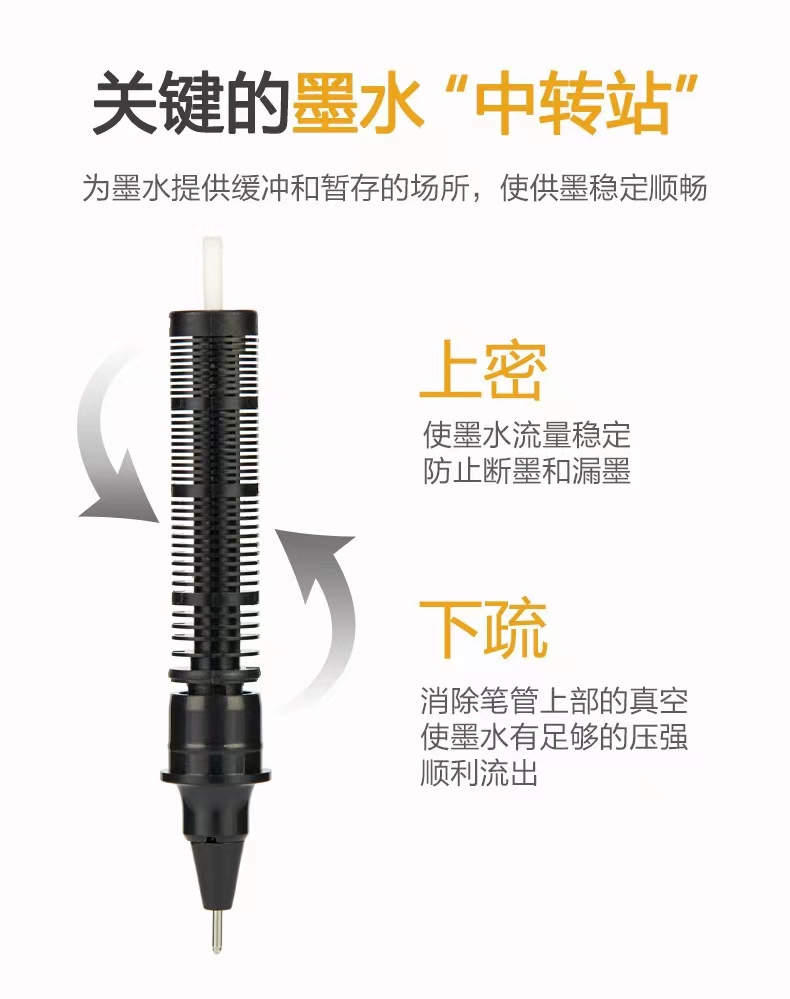 关键的墨水“中转站”

为墨水提供缓冲和暂存的场所，使供墨稳定顺畅

上密

使墨水流量稳定
防止断墨和漏墨

下疏

消除笔管上部的真空
使墨水有足够的压强
顺利流出